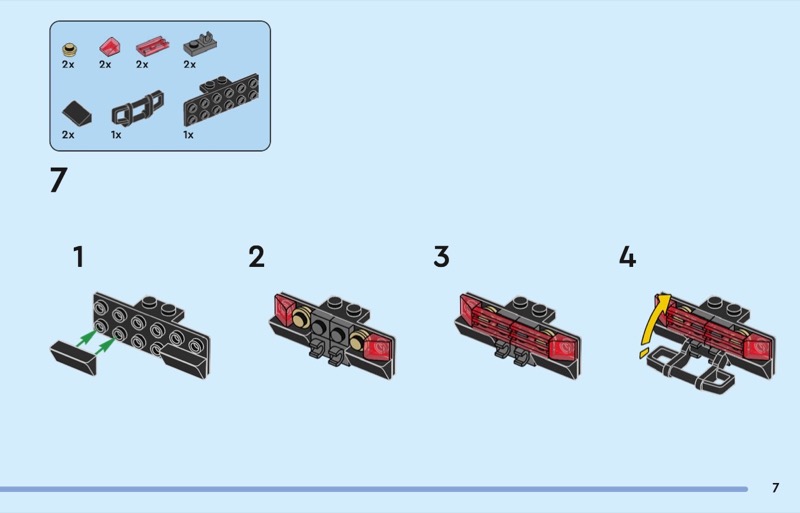 2x 2x 2x 2x

2x 1x 1x

7

1

2

3

4

7