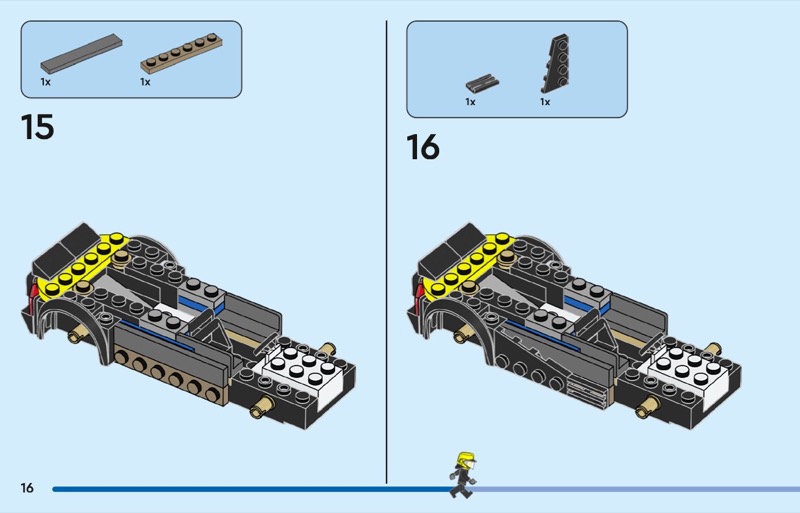 1x 1x

15

1x 1x

16

16