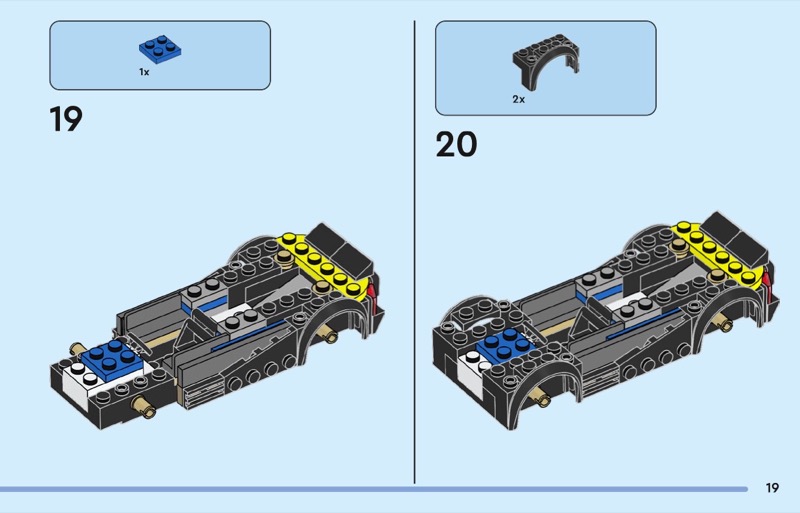 1x

19

2x

20

19