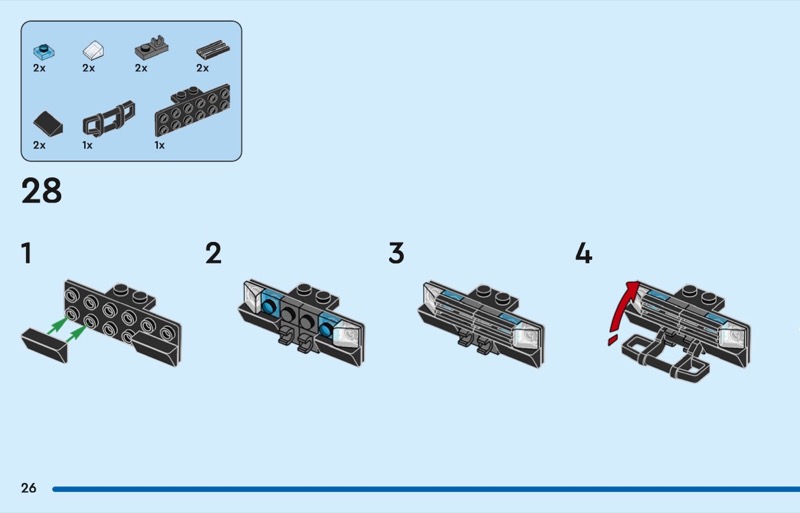 2x 2x 2x 2x

2x 1x 1x

28

1

2

3

4

26