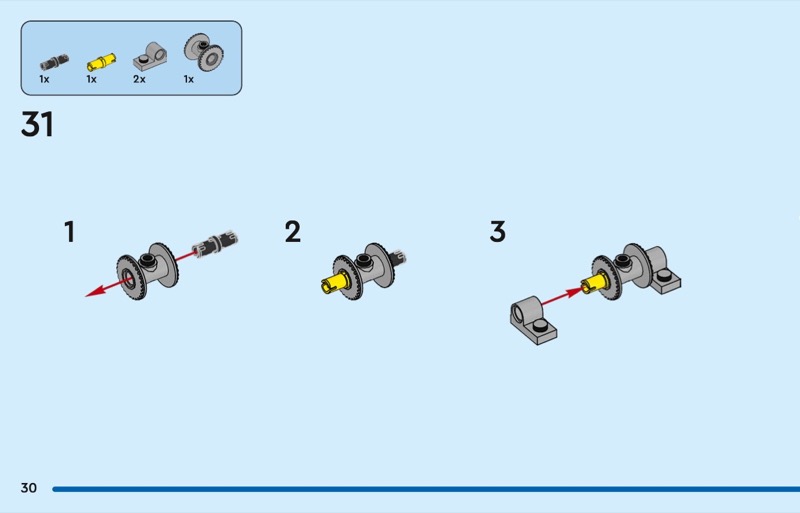 1x 1x 2x 1x

31

1

2

3

30