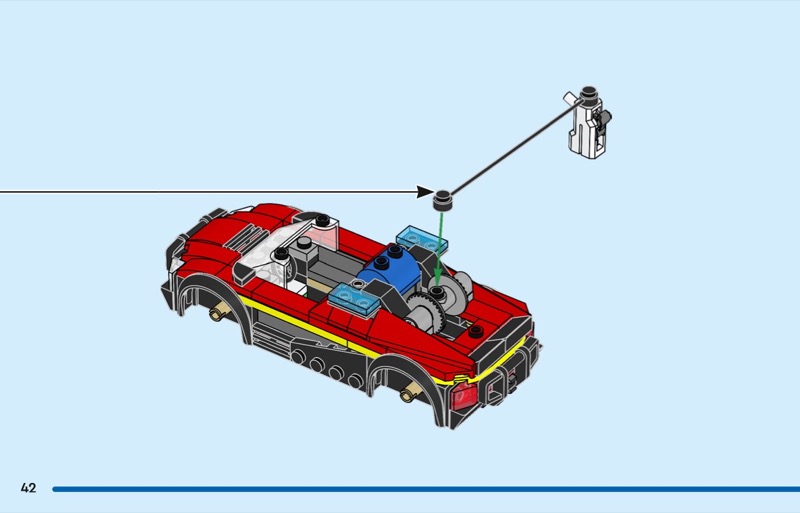 42