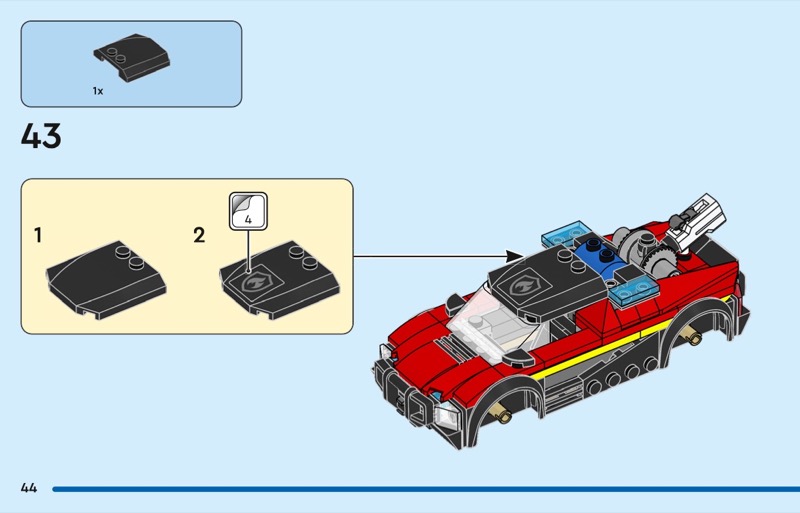 1x

43

1

2

4

44