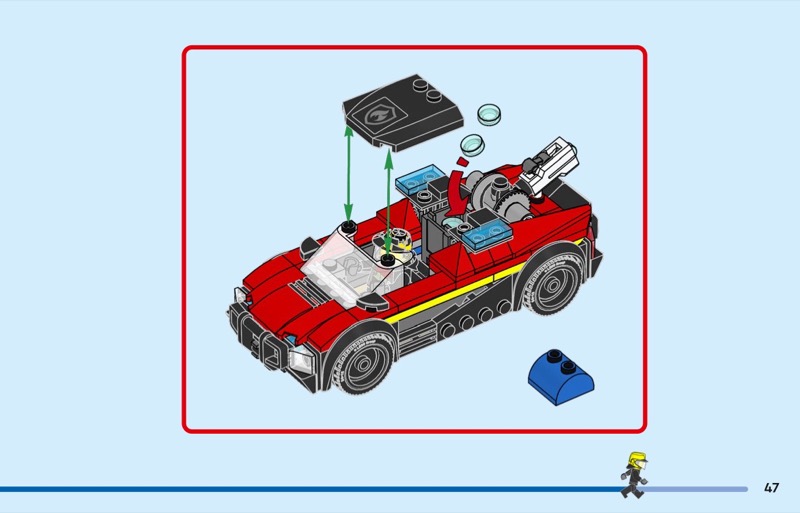 47