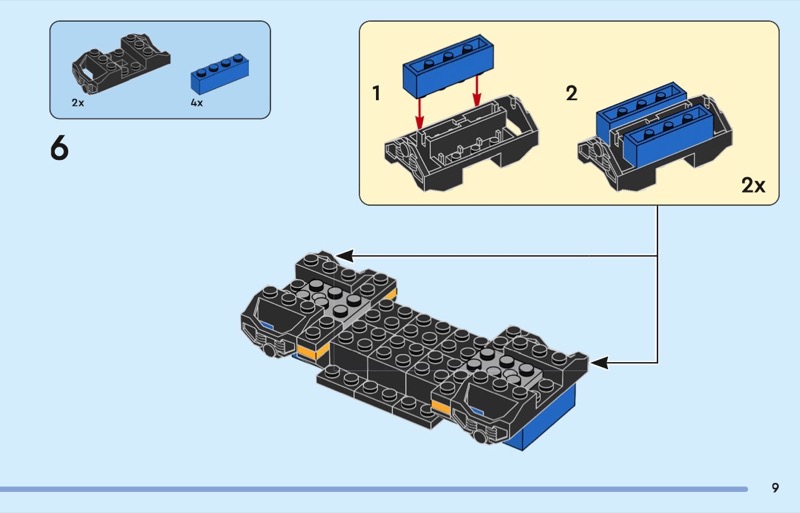 2x
4x

6

1
2
2x

9