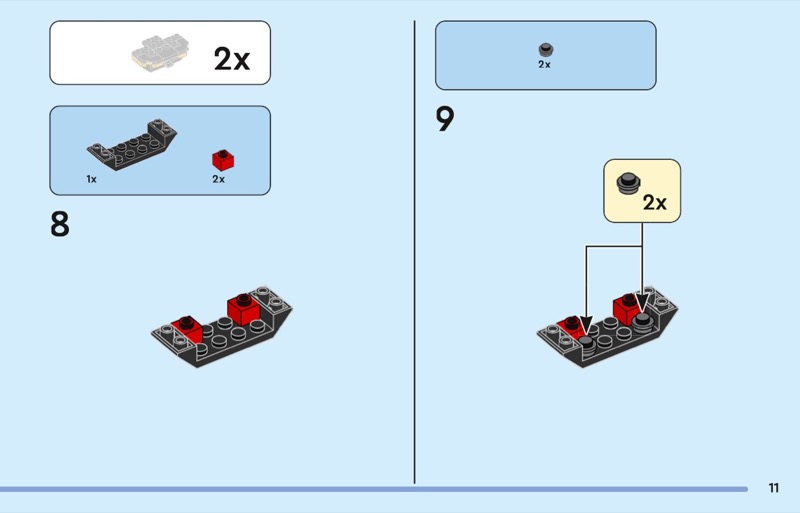 2x

1x

2x

8

2x

9

2x

11