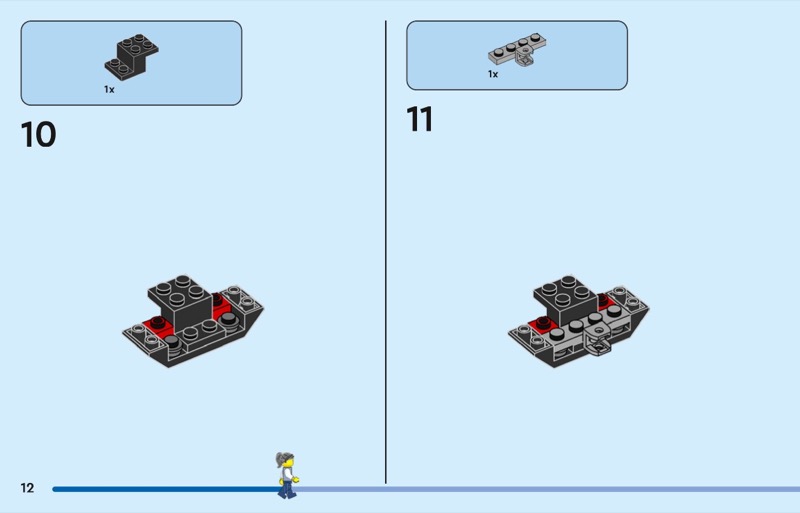 1x

10

1x

11

12