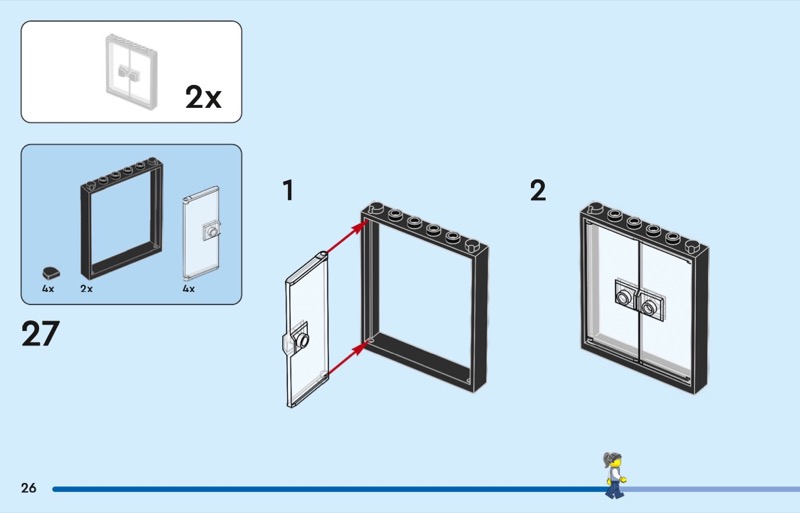 2x

4x 2x 4x

27

1

2

26