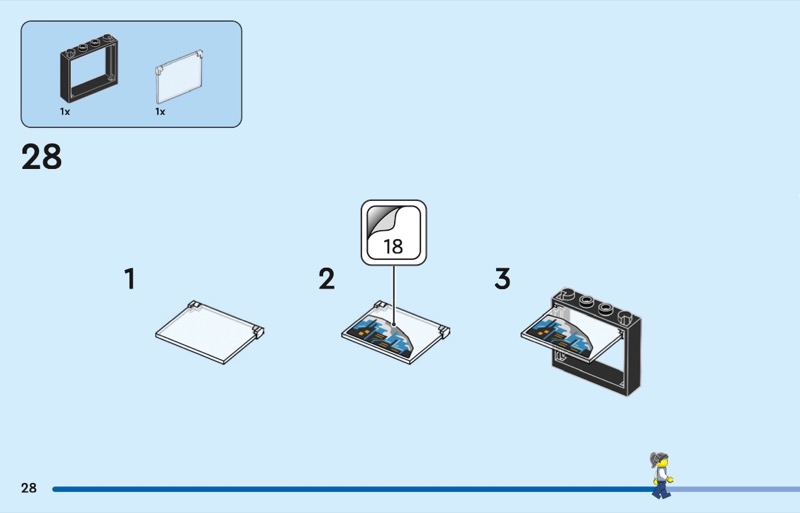 1x
1x

28

18

1

2

3

28