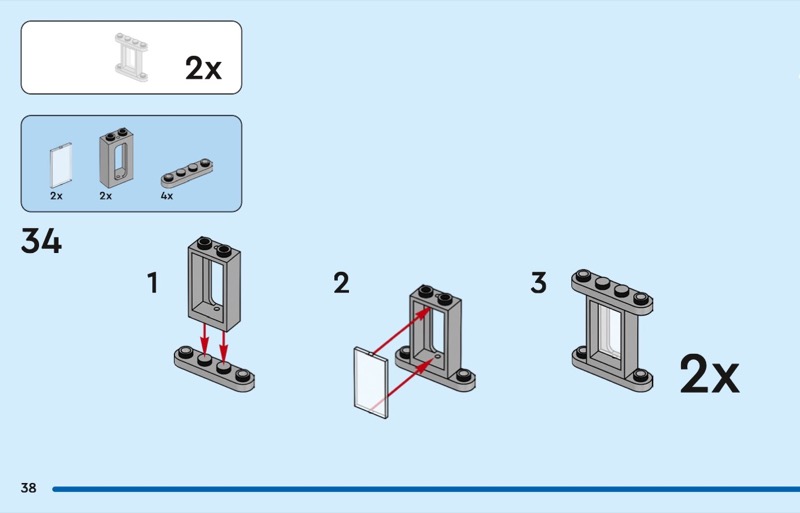 2x

2x 2x 4x

34

1

2

3

2x

38