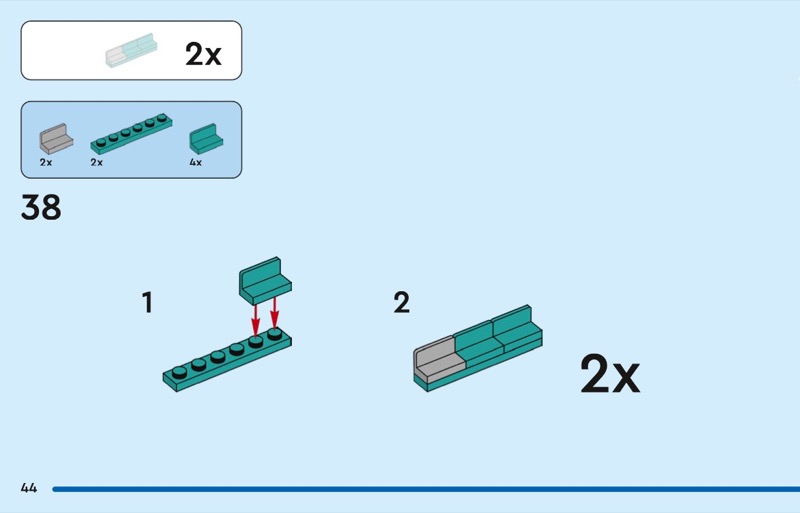 2x

2x 2x 4x

38

1

2

2x

44