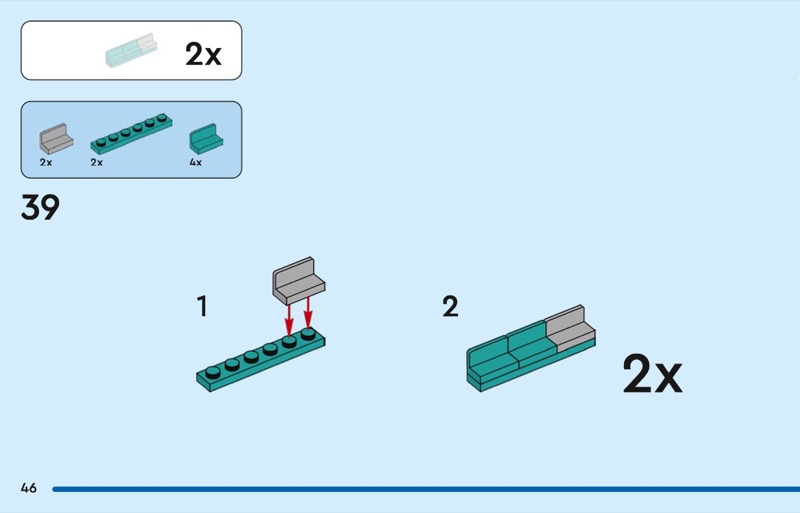 2x

2x
2x
4x

39

1

2

2x

46