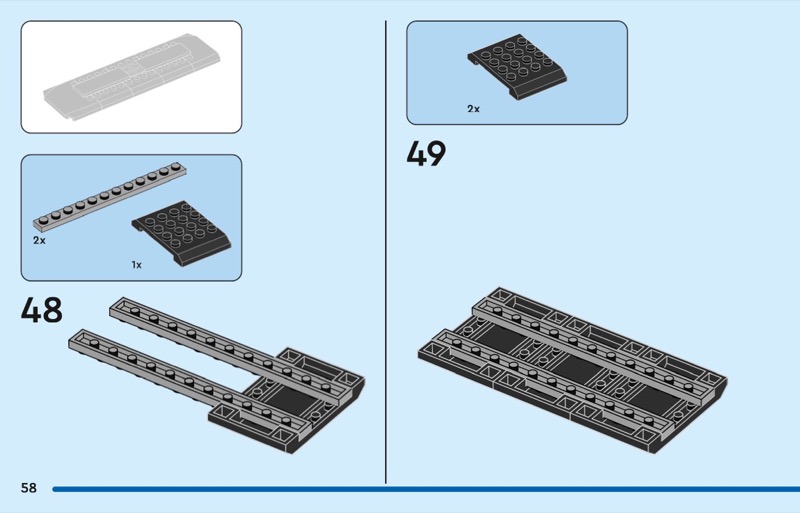 2x

1x

48

2x

49

58