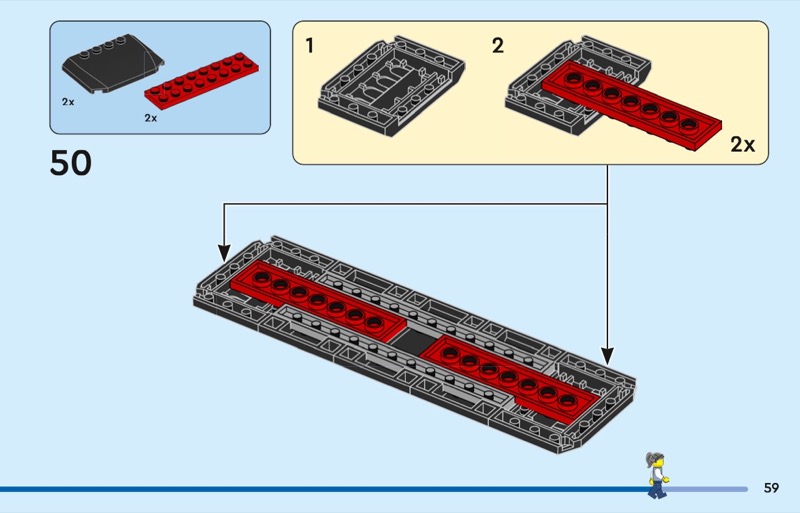 2x
2x

50

1

2

2x

59