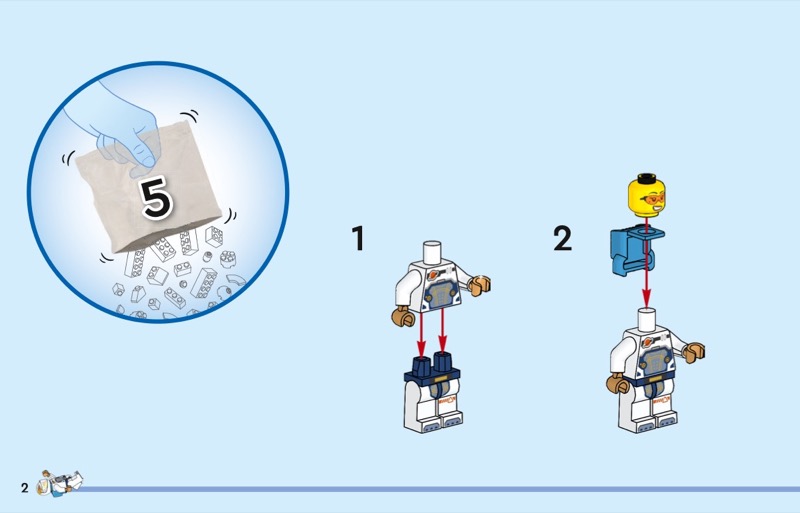 5

1

2

2