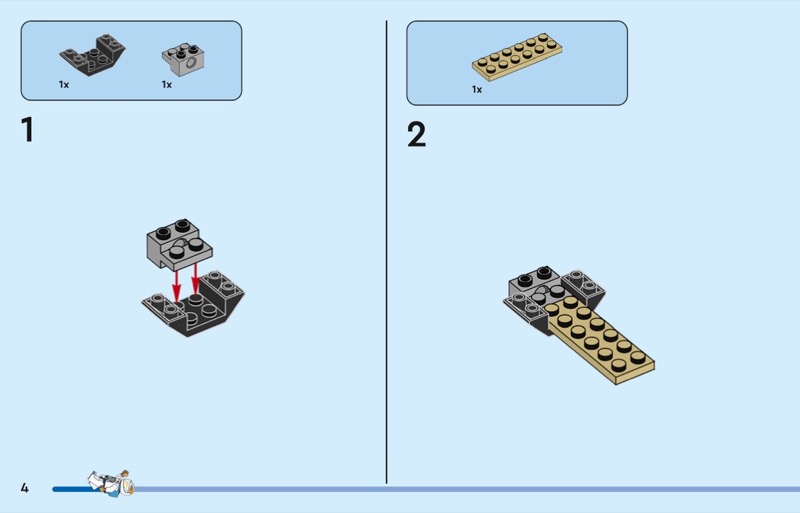 1x 1x

1

1x

2

4