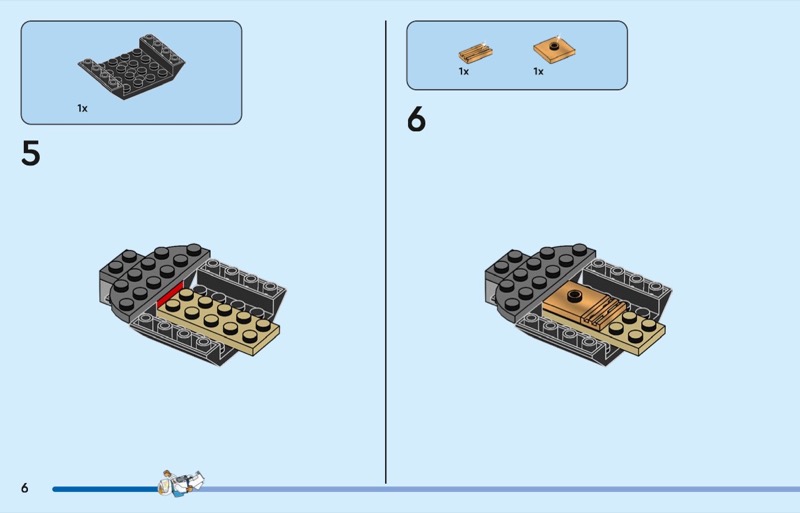 1x

5

1x

1x

6

6