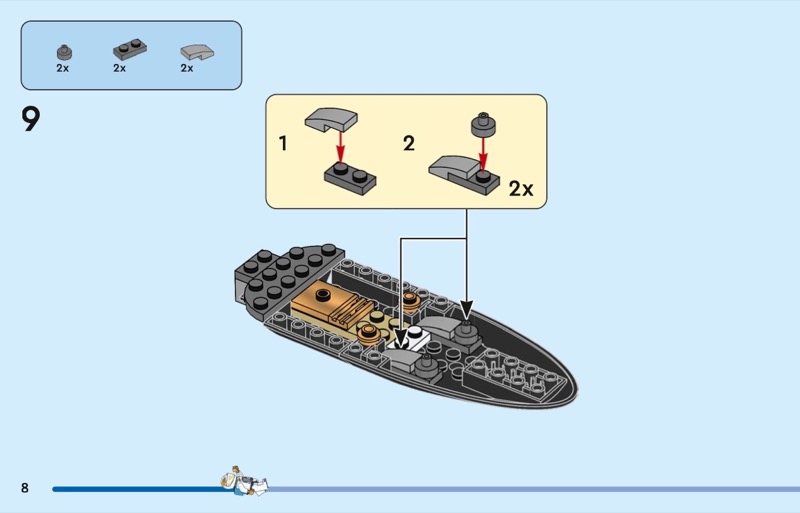 2x 2x 2x

9

1

2

2x

8