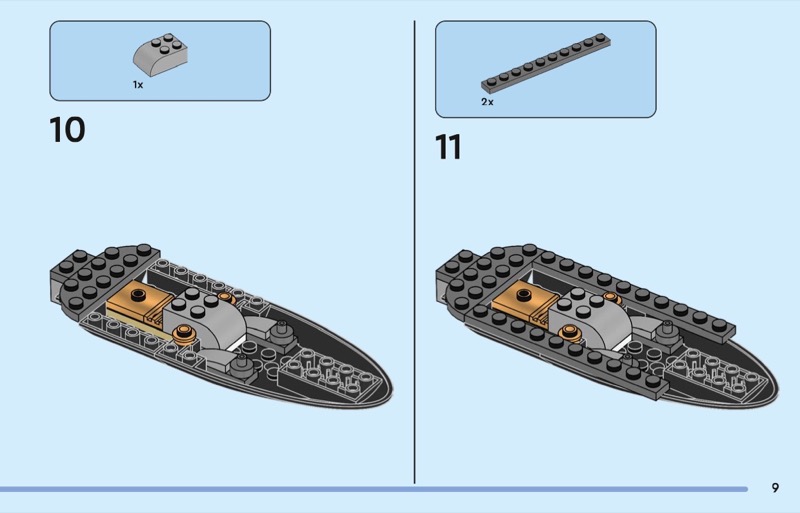 1x

10

2x

11

9