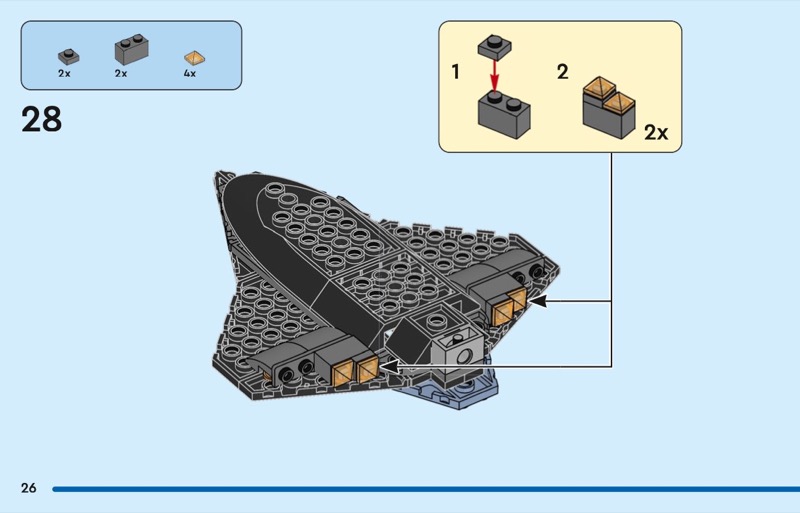 2x 2x 4x

28

1

2

2x

26