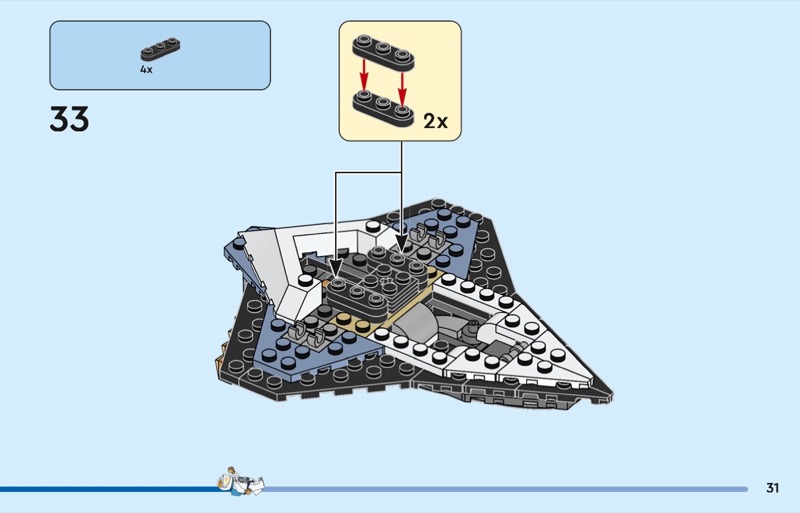 4x

33

2x

31