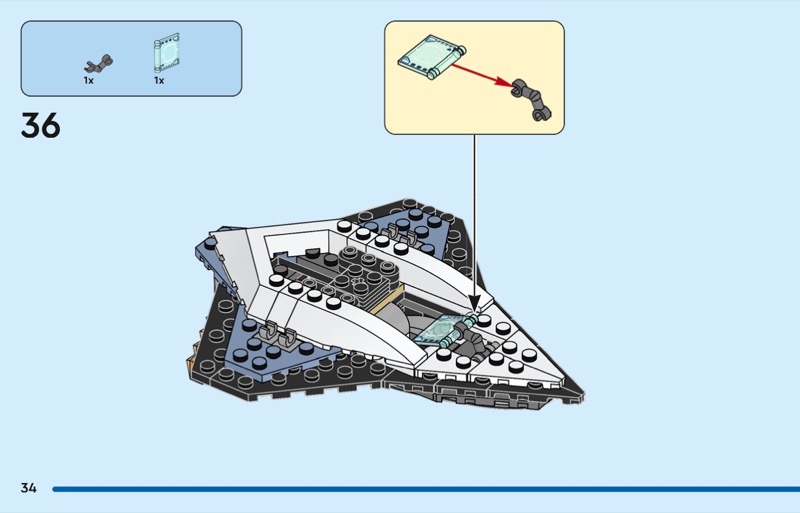 1x
1x

36

34