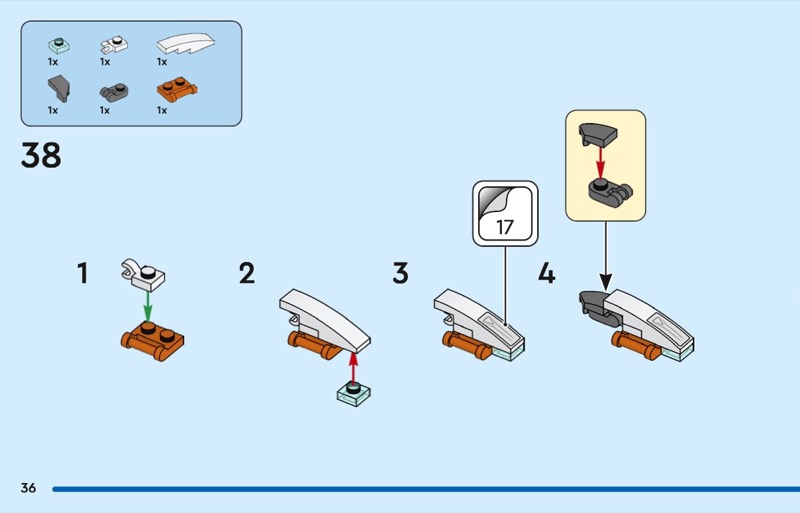 1x 1x 1x
1x 1x 1x

38

1

2

3

17

4

36