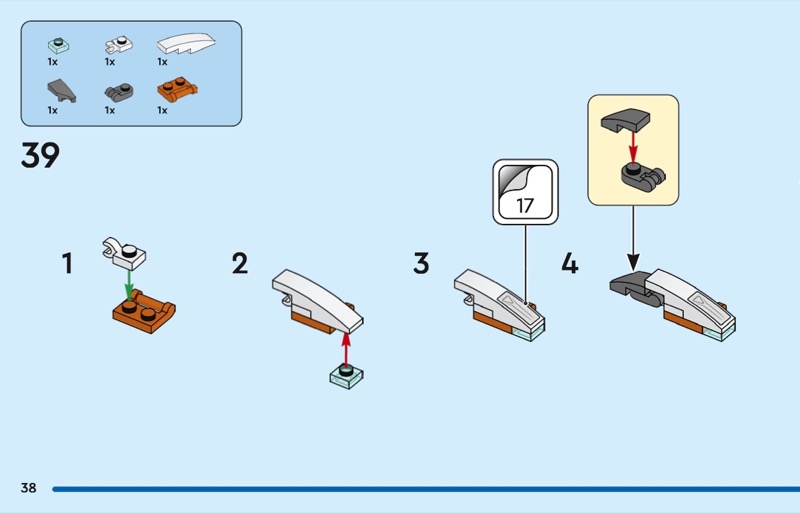 1x 1x 1x
1x 1x 1x

39

1

2

3

17

4

38