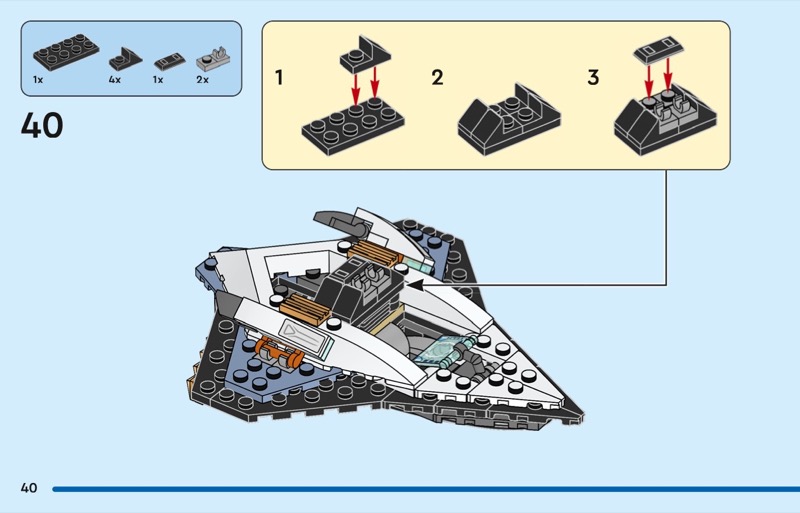 1x 4x 1x 2x

40

1

2

3

40