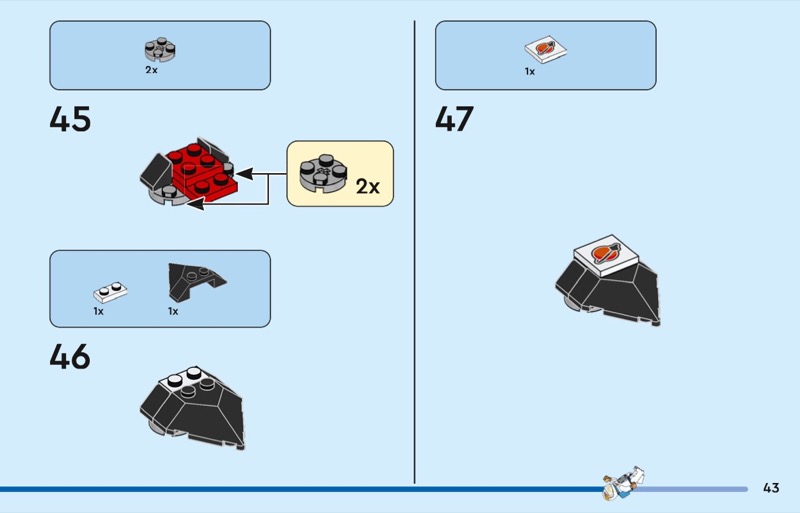 2x

45

2x

1x

1x

46

1x

47

43