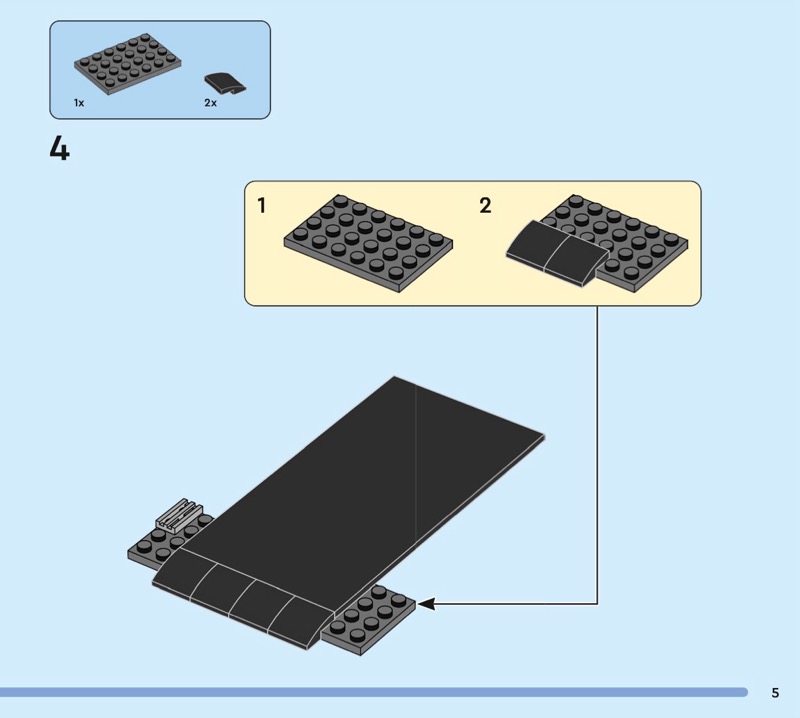 1x

2x

4

1

2

5