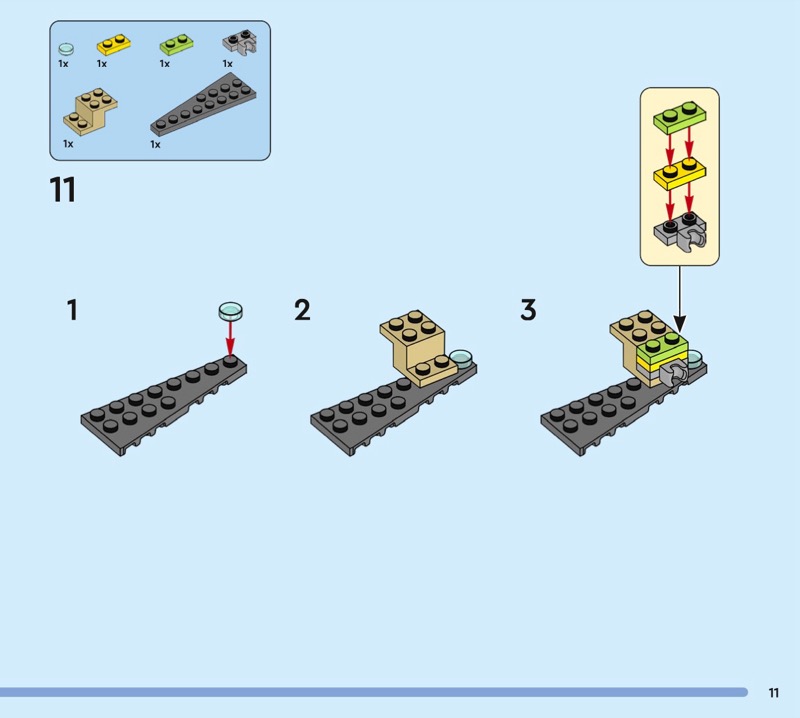 1x 1x 1x 1x

1x 1x

11

1

2

3

11