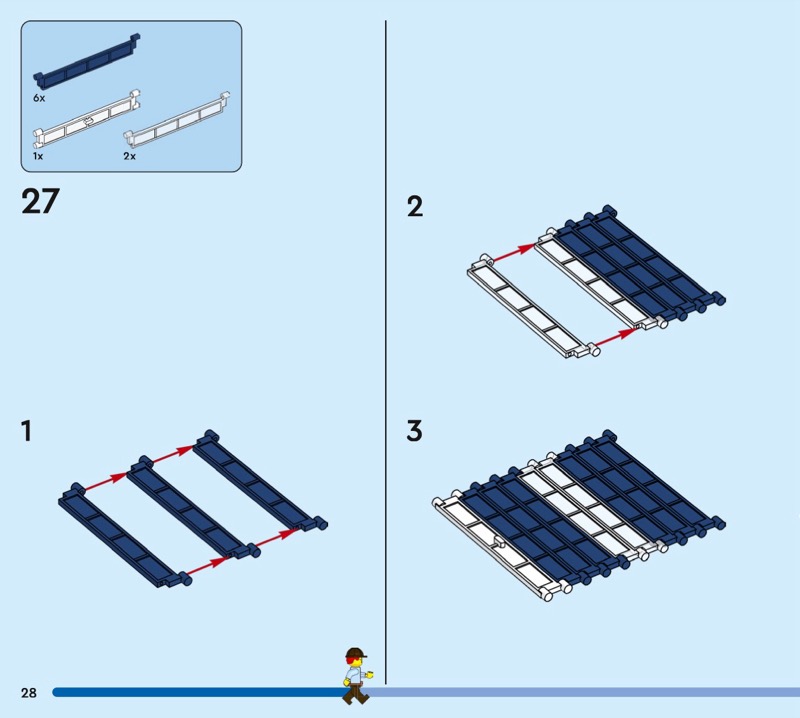 6x

1x

2x

27

1

2

3

28