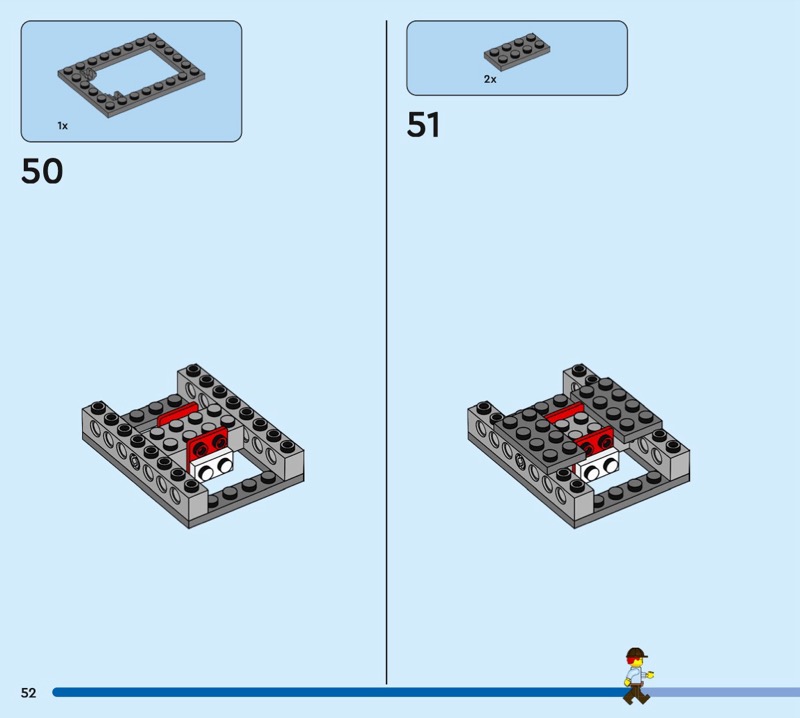 1x

50

2x

51

52