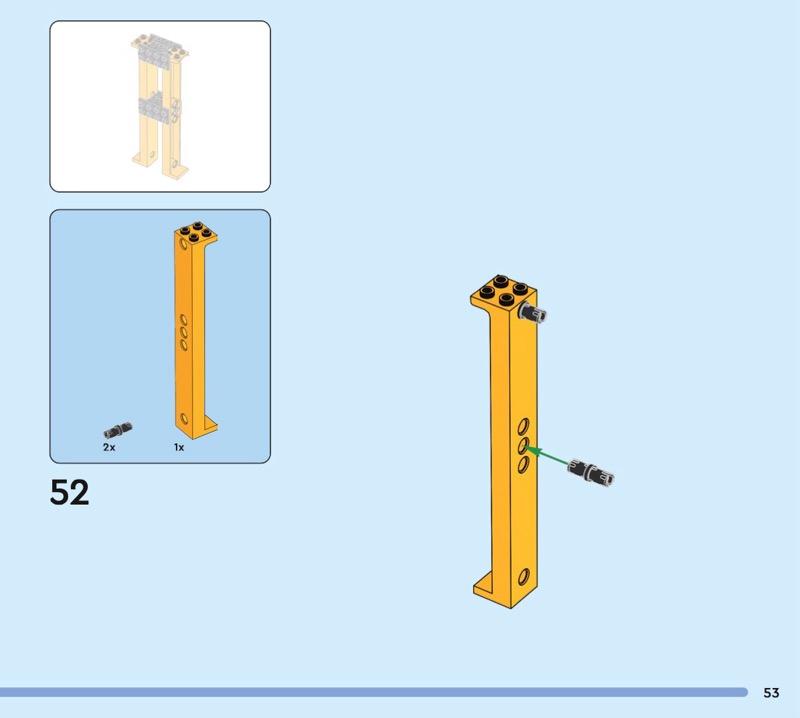 2x
1x

52

53