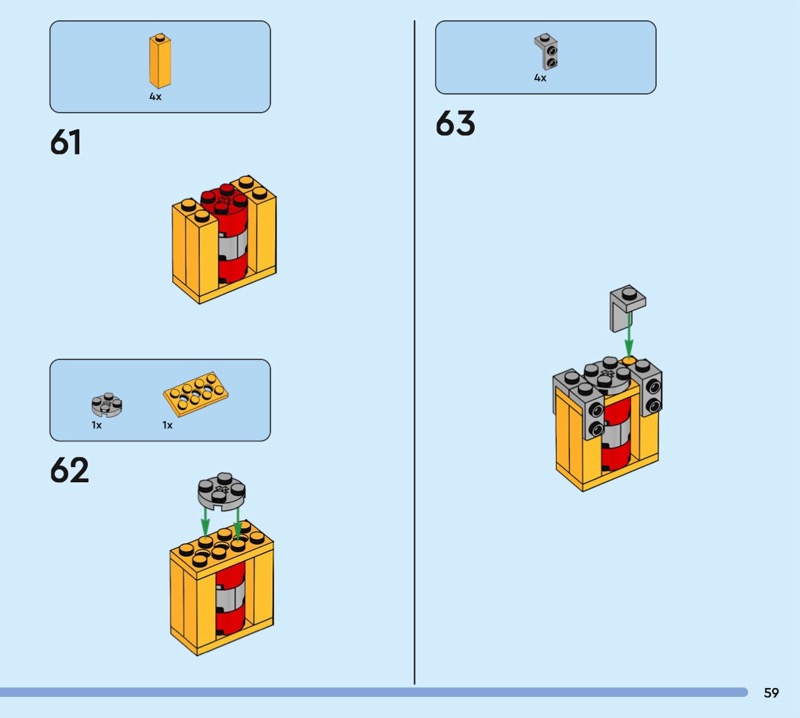 4x

61

1x 1x

62

4x

63

59