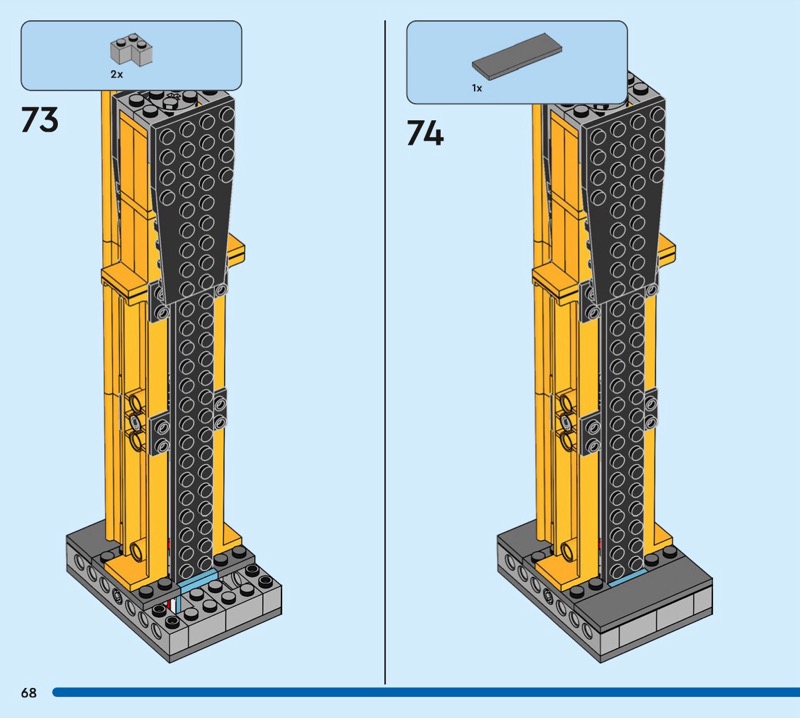 2x

73

1x

74

68