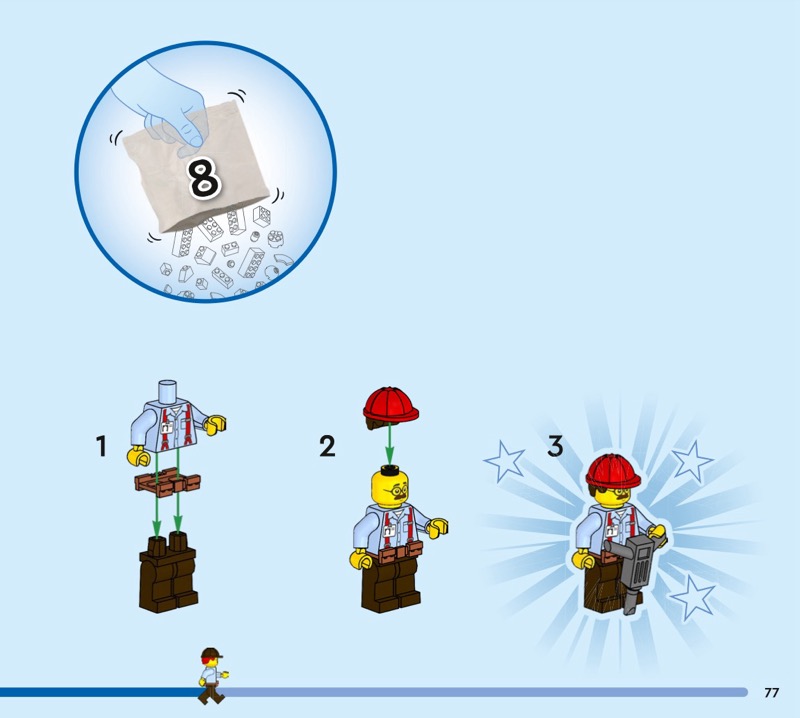 8

1

2

3

77