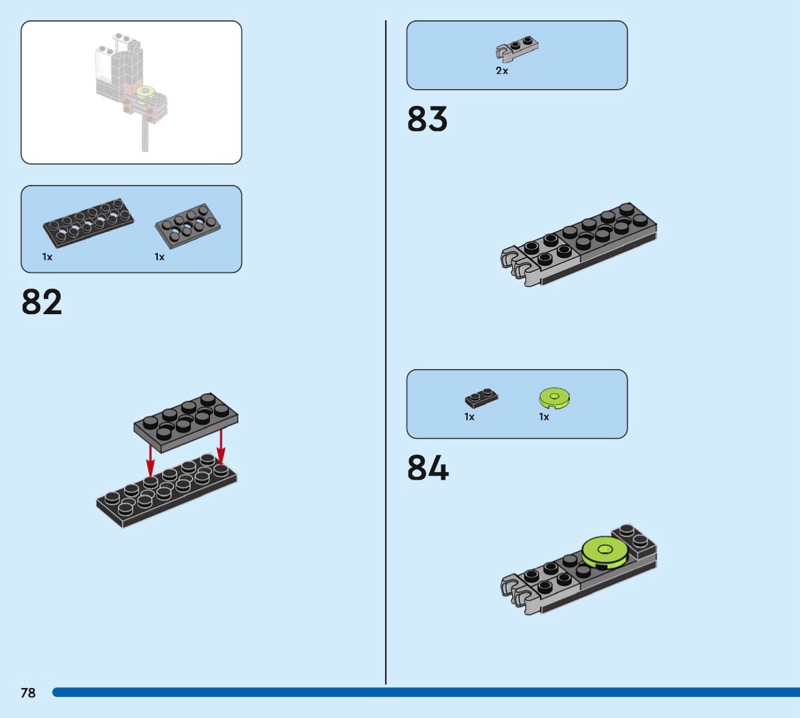 1x
1x

82

2x

83

1x
1x

84

78