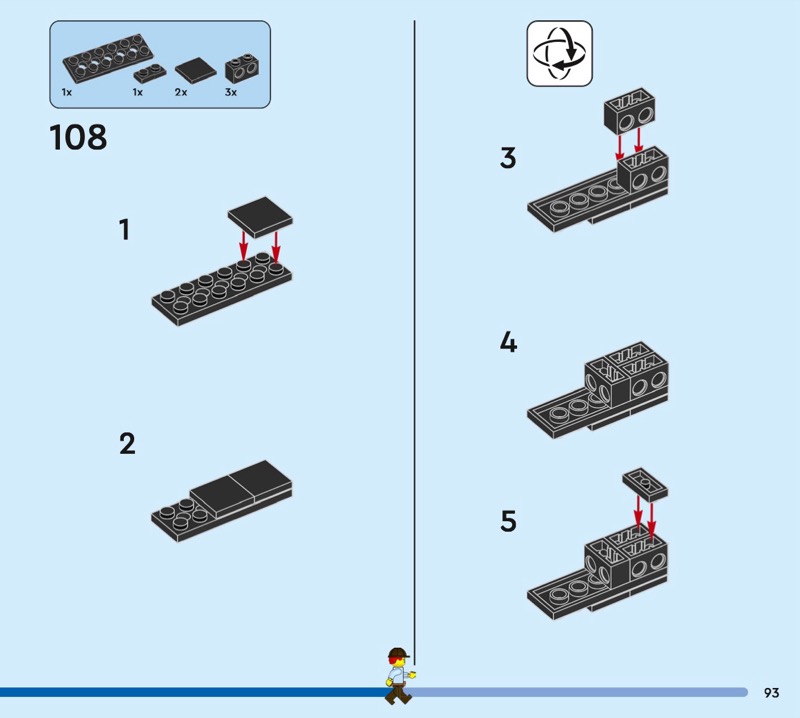 1x 1x 2x 3x

108

1

2

3

4

5

93