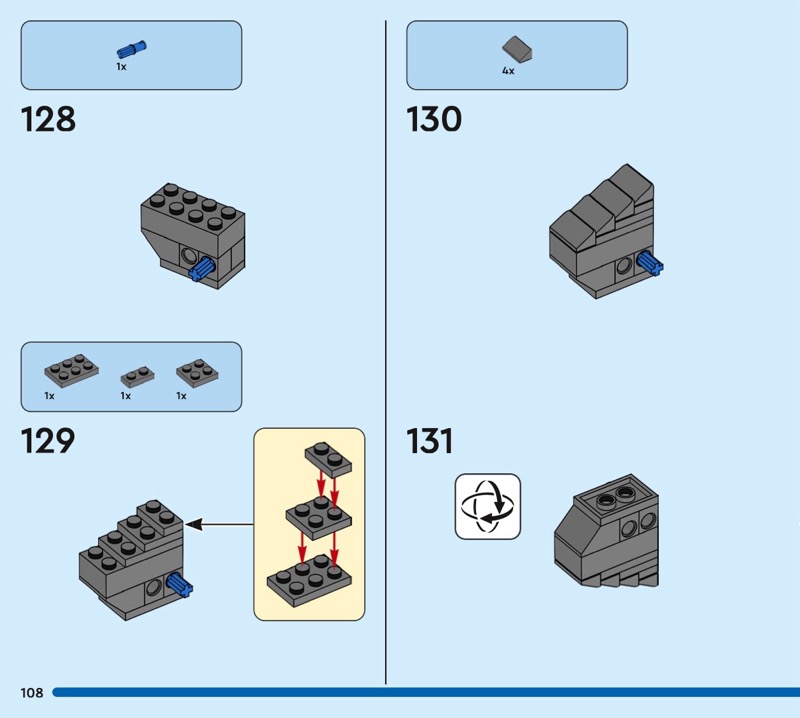 1x

128

1x 1x 1x

129

4x

130

131

108