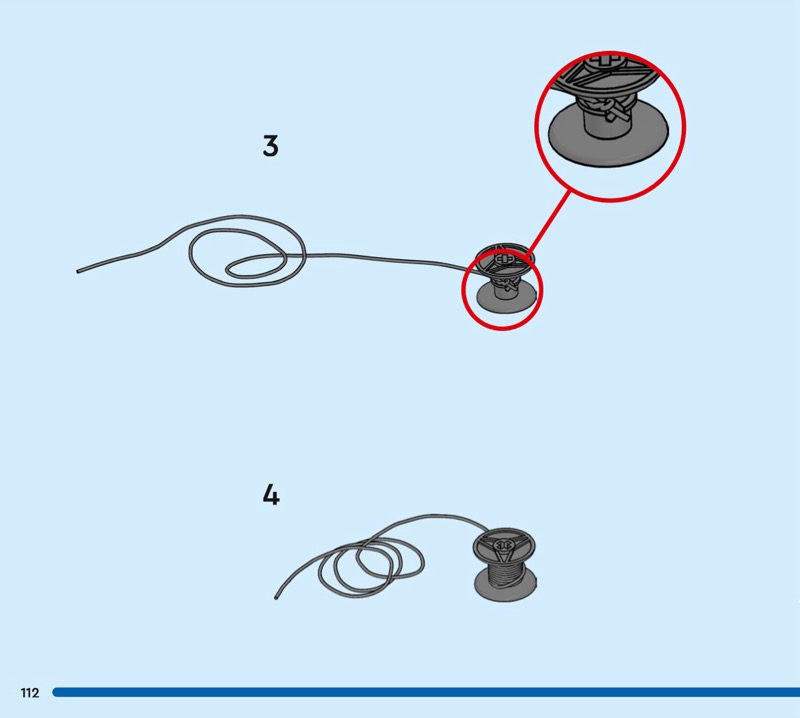 3

4

112