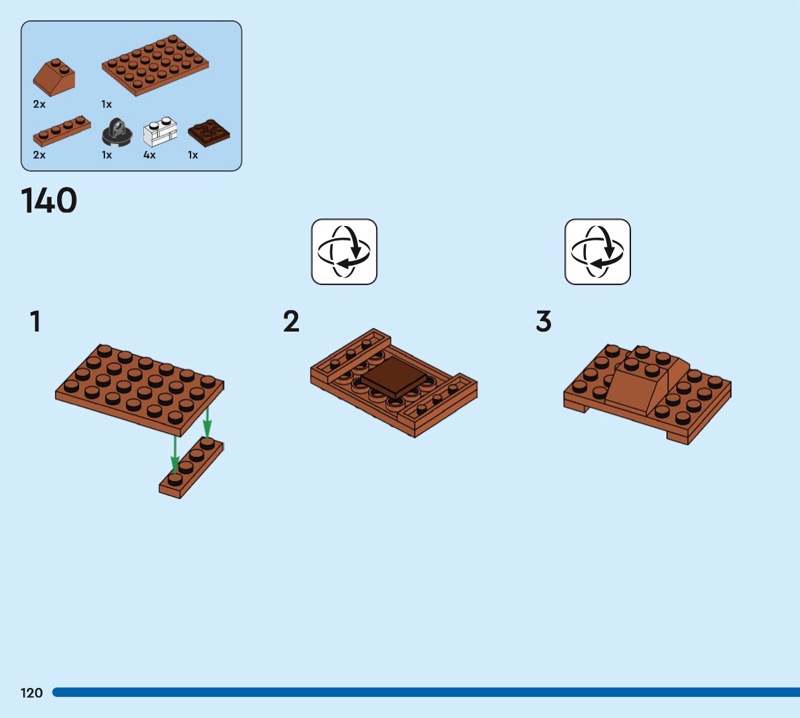 2x

1x

2x

1x

4x

1x

140

1

2

3

120