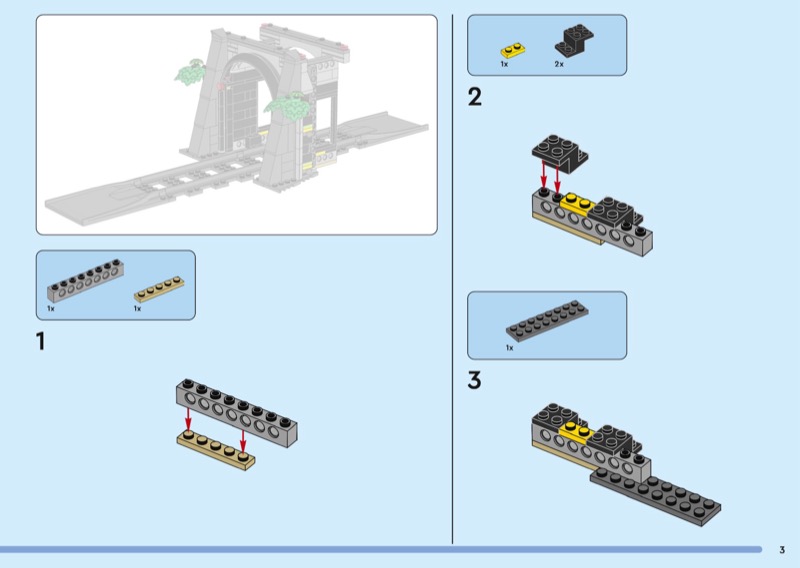 1x
1x

1

1x
2x

2

1x

3

3