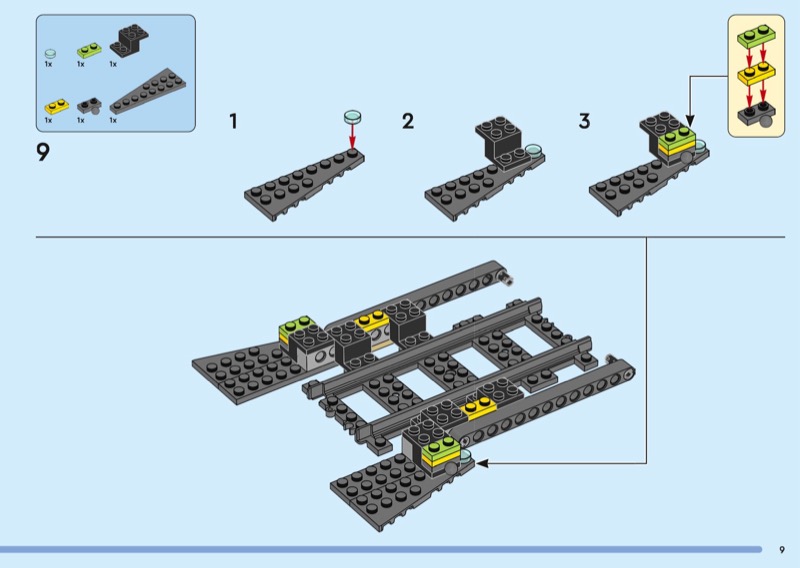 1x 1x 1x
1x 1x 1x

9

1

2

3

9