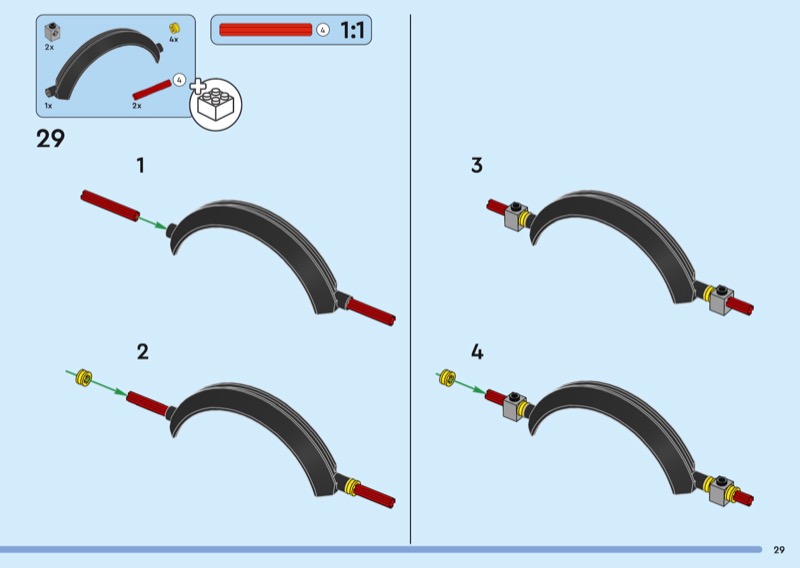 2x
4x
1x
2x
4
4
1:1

29

1

2

3

4

29