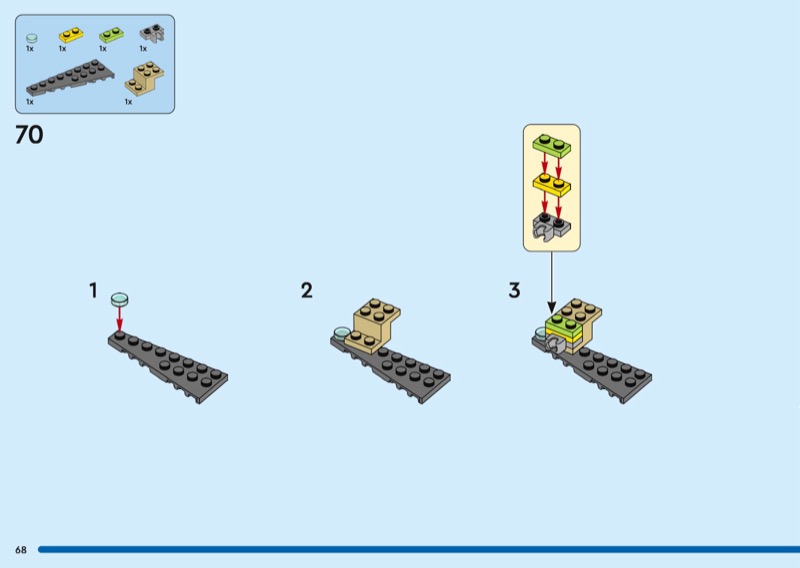 1x 1x 1x 1x

1x 1x

70

1

2

3

68