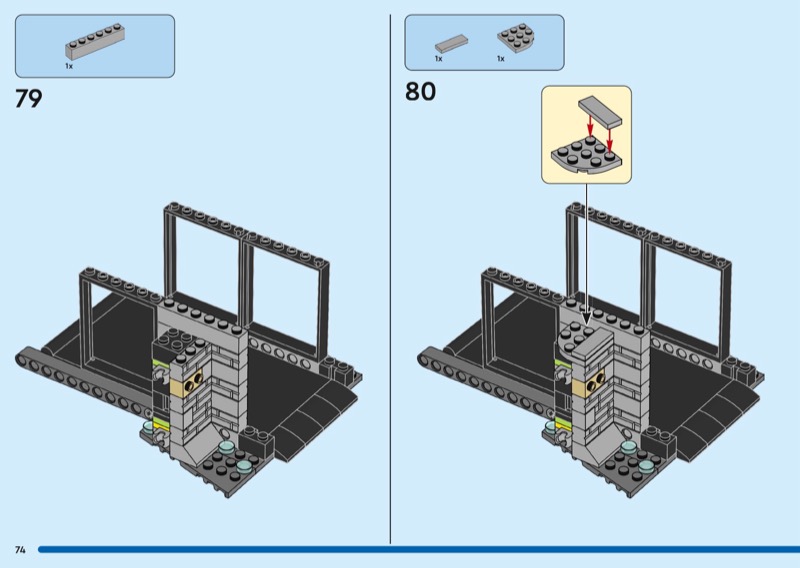 1x

79

1x 1x

80

74