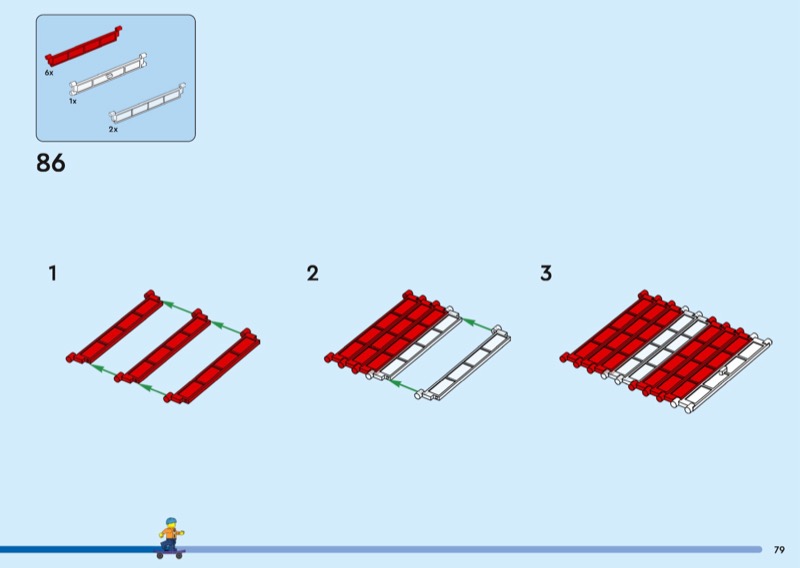 6x

1x

2x

86

1

2

3

79