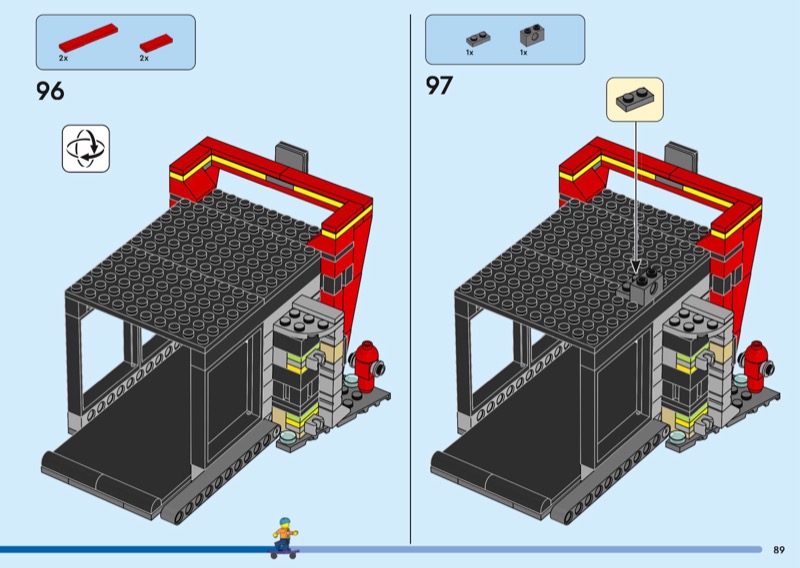 2x 2x

96

1x 1x

97

89